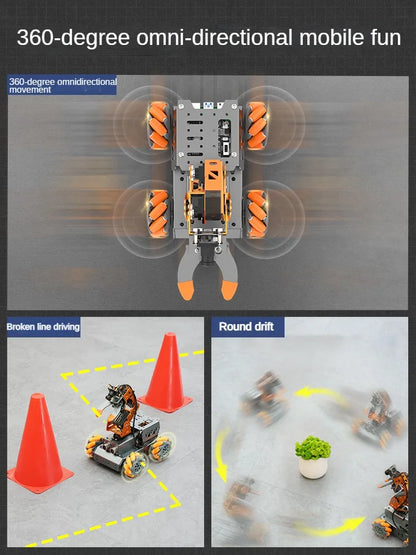 360-degree omni-directional mobile fun

360-degree omnidirectional movement

Broken line driving

Round drift